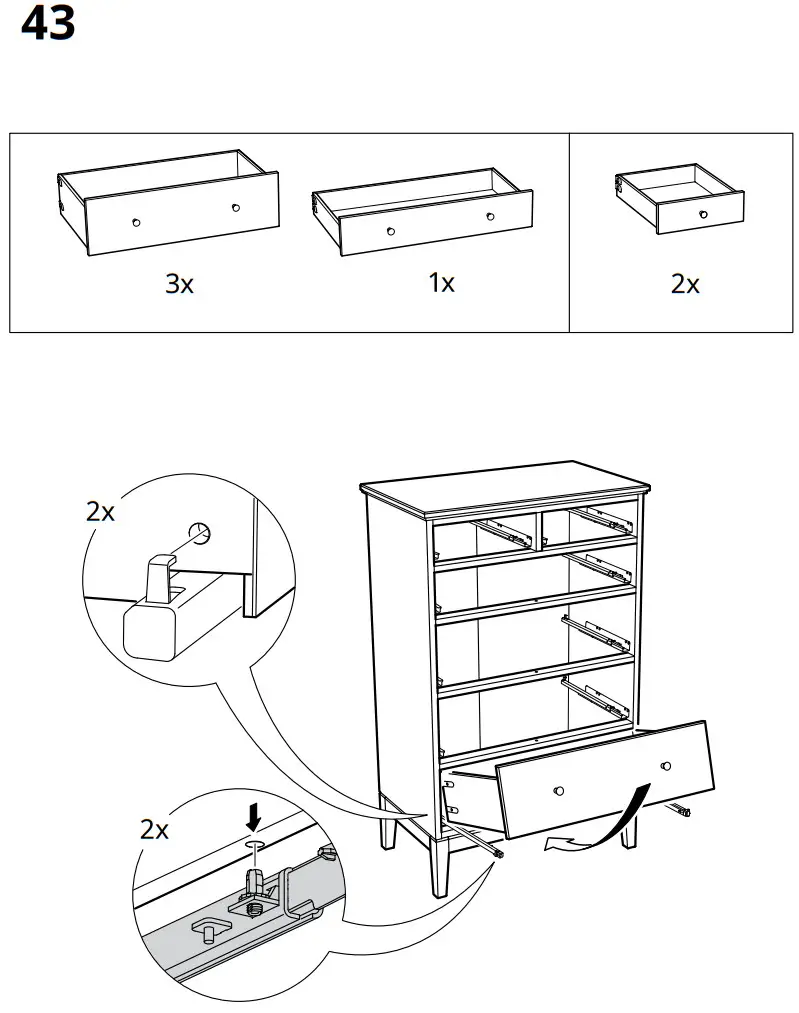 43

3x

1x

2x

2x

2x