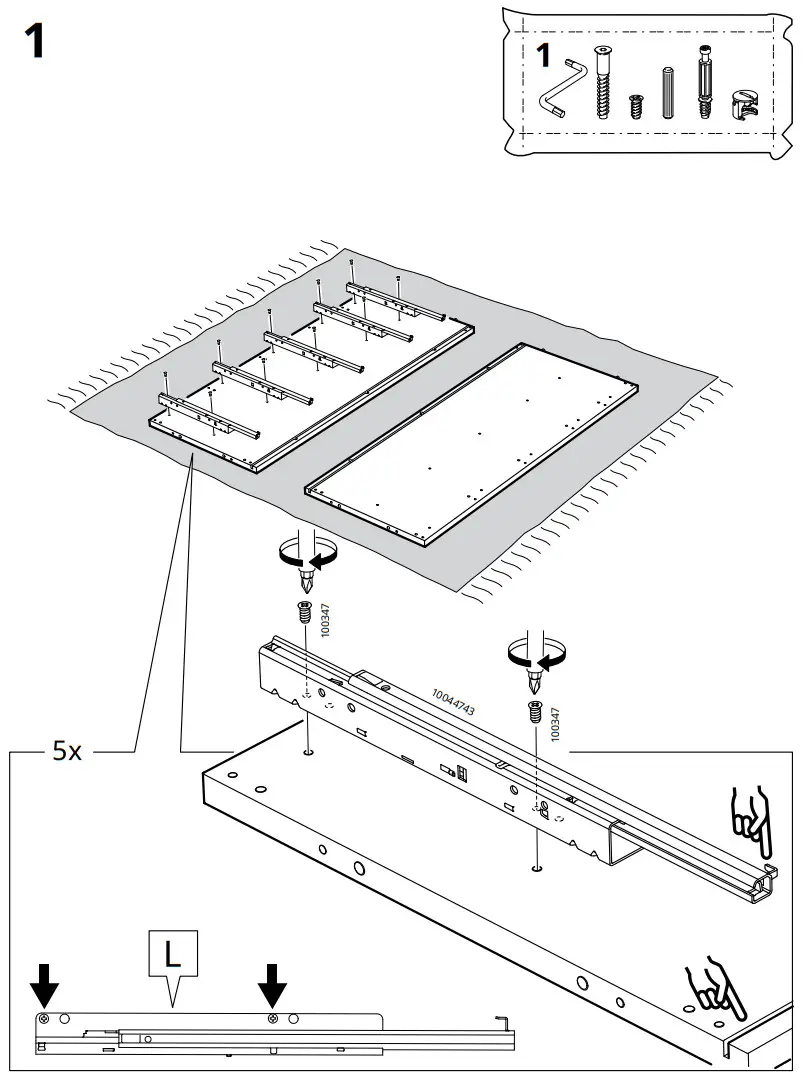 1

1

100347

10044743

100347

5x

L