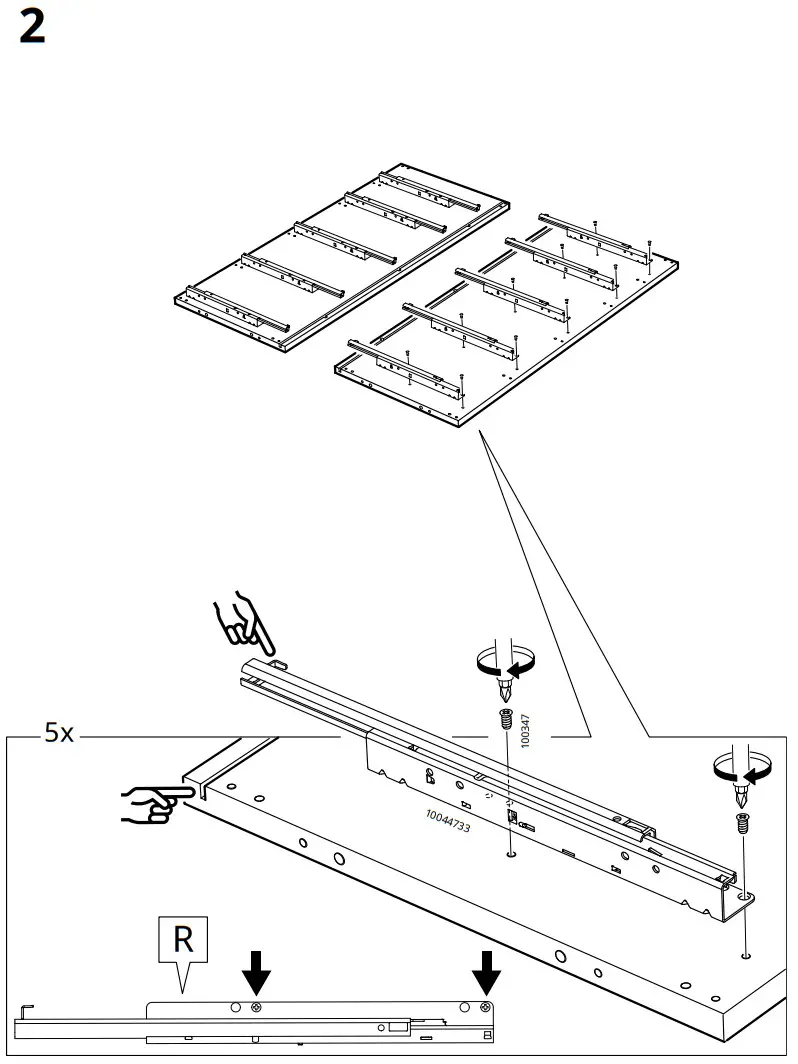 2

5x

100347

10044733

R