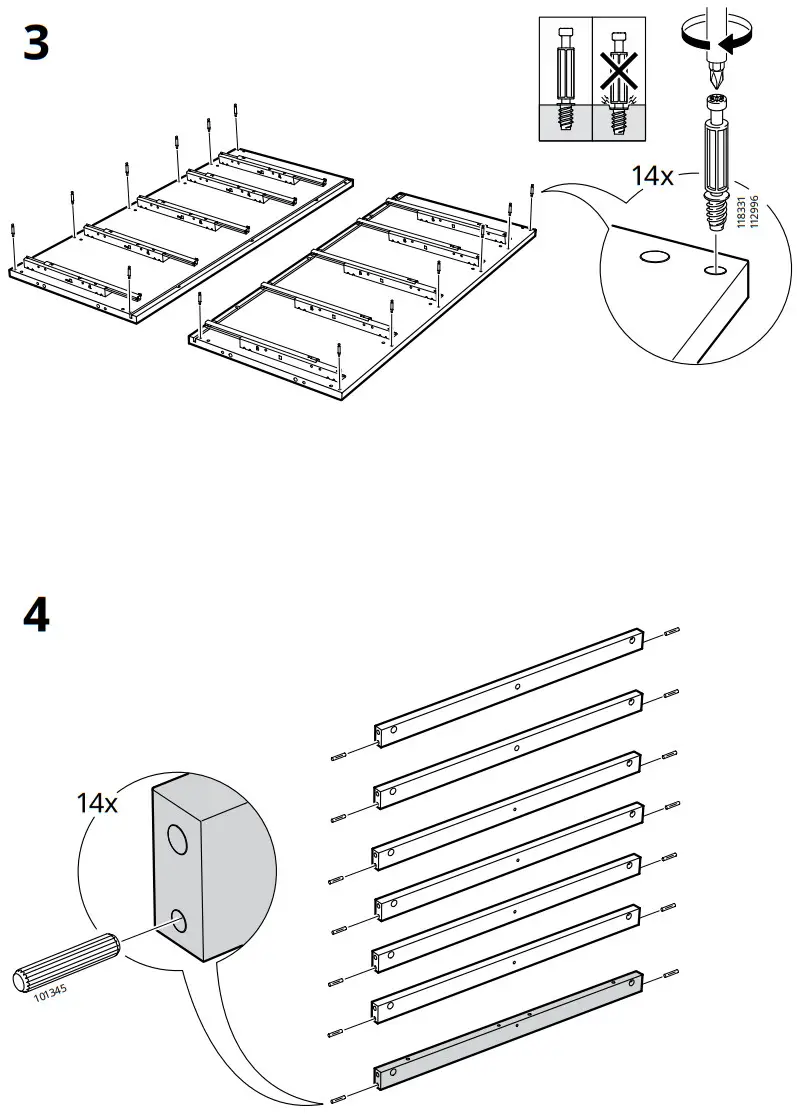 3

14x

118331
112996

4

14x

101345