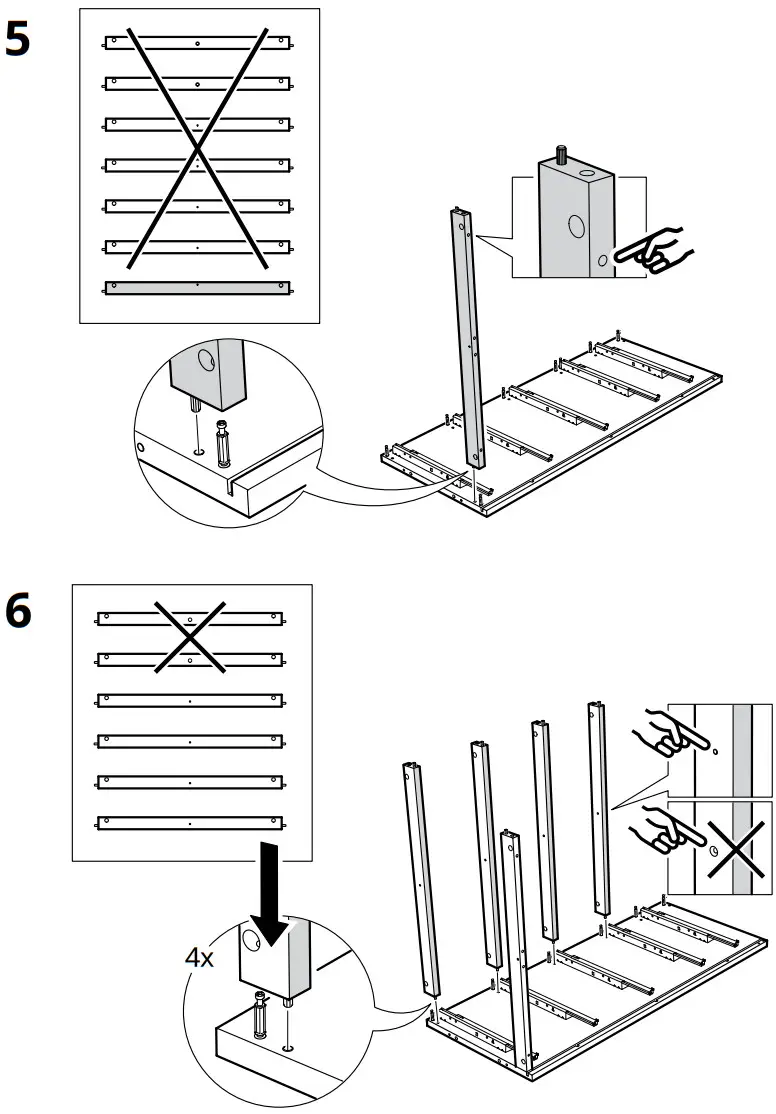 5

6

4x