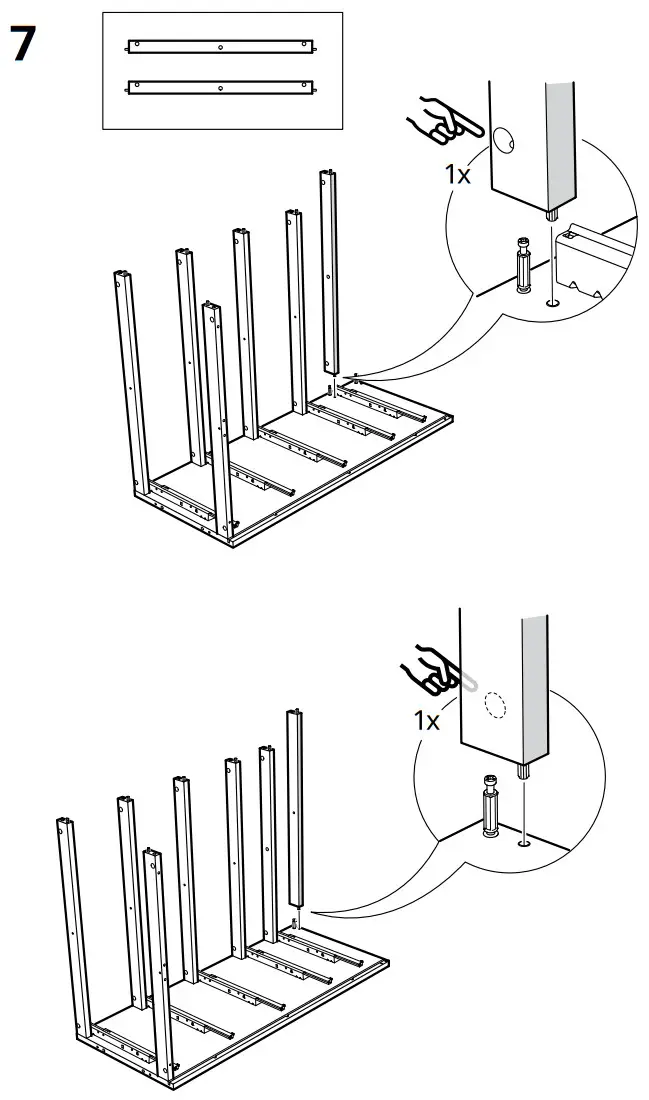 7

1x

1x