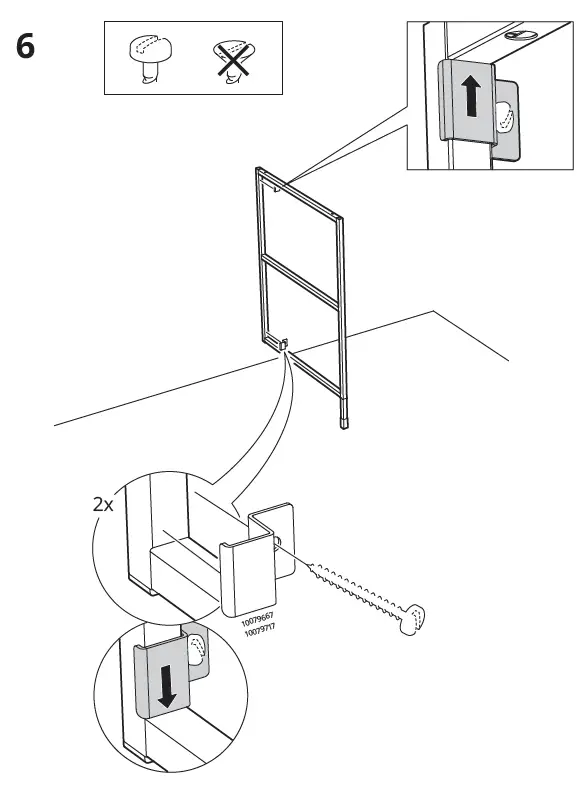 6

2x

10079667
10079717