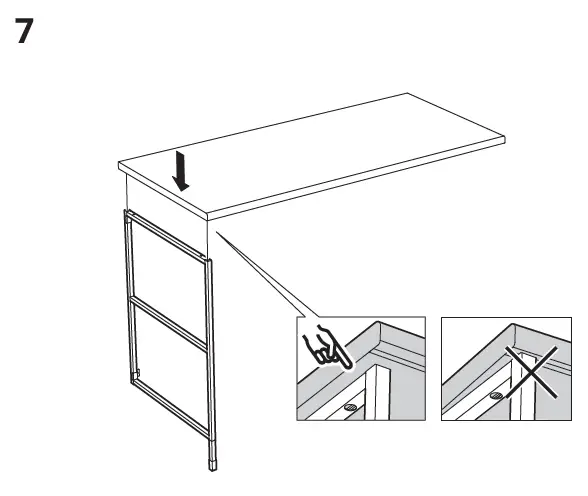 7