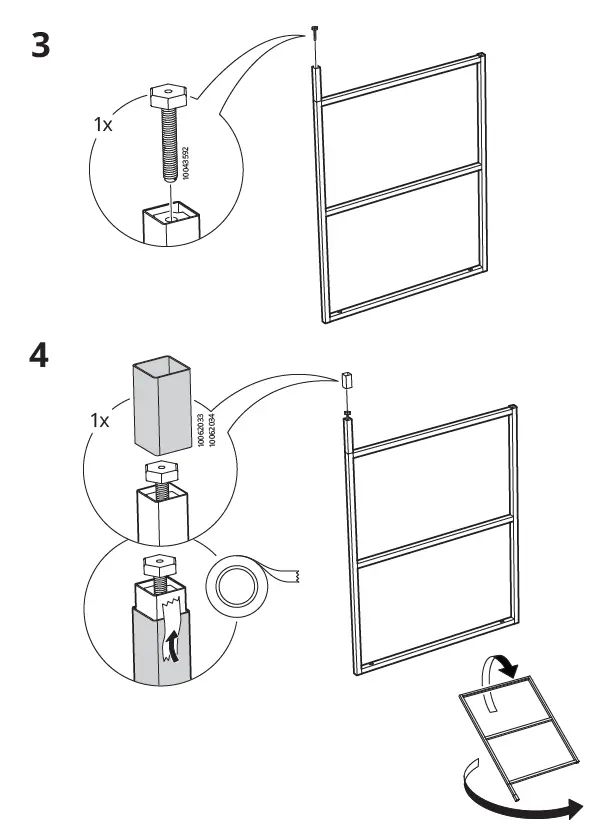 3

1x

10043592

4

1x

10062033
10062034