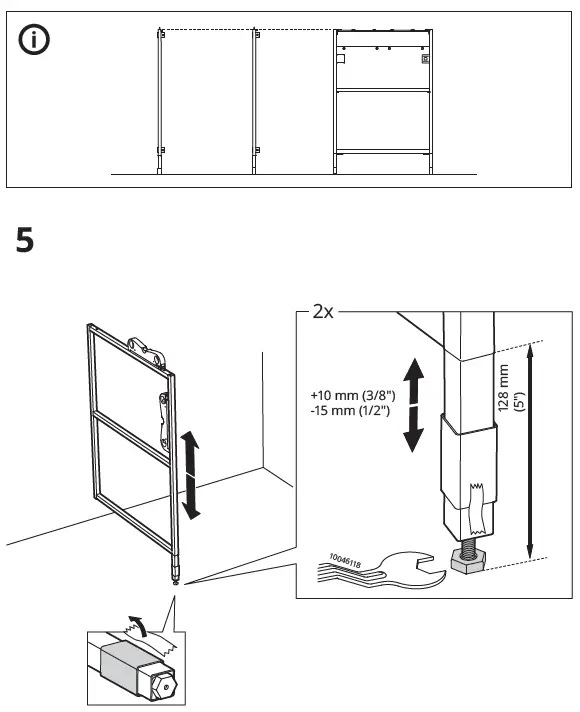 5

2x

+10 mm (3/8")
-15 mm (1/2")

128 mm
(5")

10046118