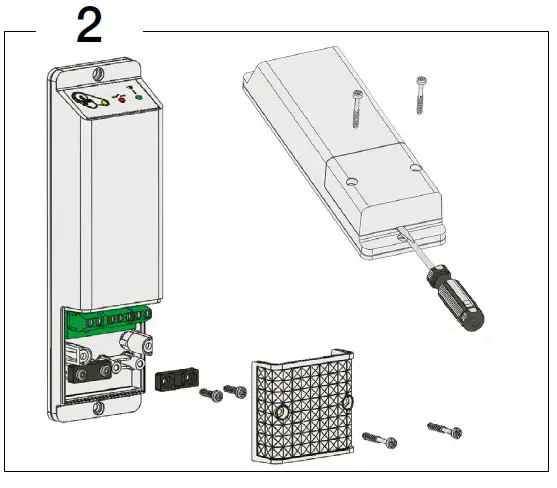 2