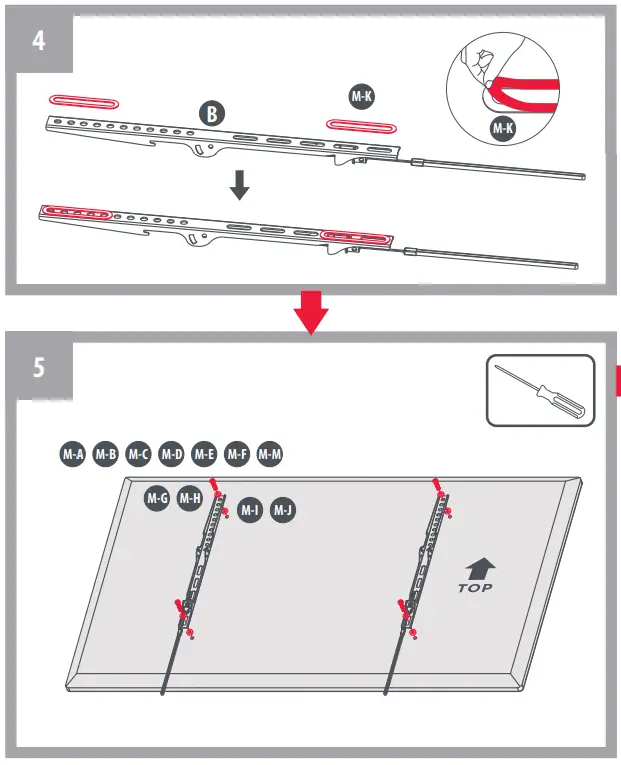 4

B

M-K

M-K

5

M-A M-B M-C M-D M-E M-F M-M

M-G M-H

M-I M-J

TOP