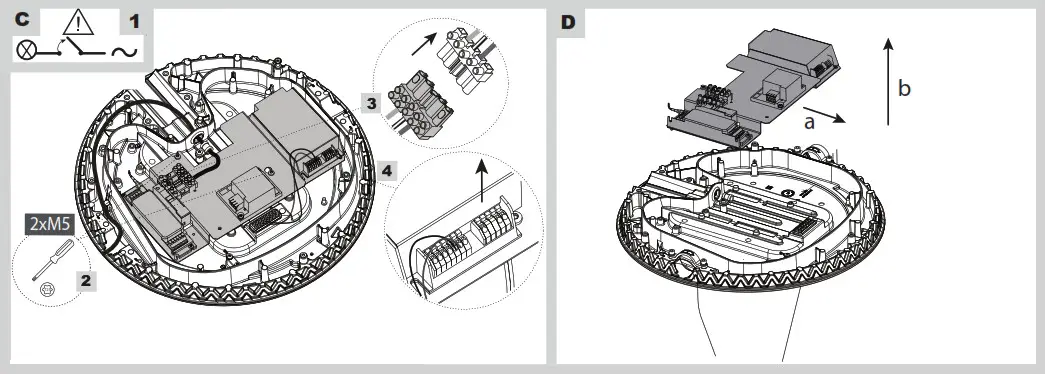 C
1
2xM5
2
3
4
D
a
b