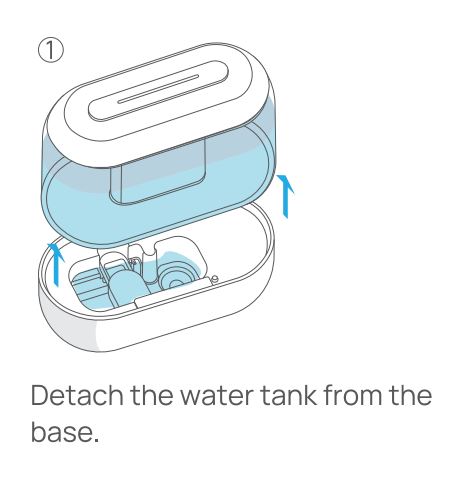 ①

Detach the water tank from the base.