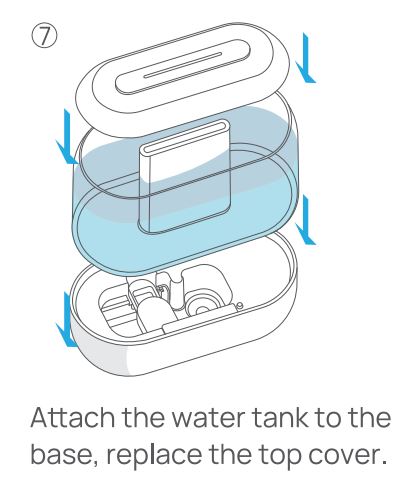 ⑦

Attach the water tank to the base, replace the top cover.