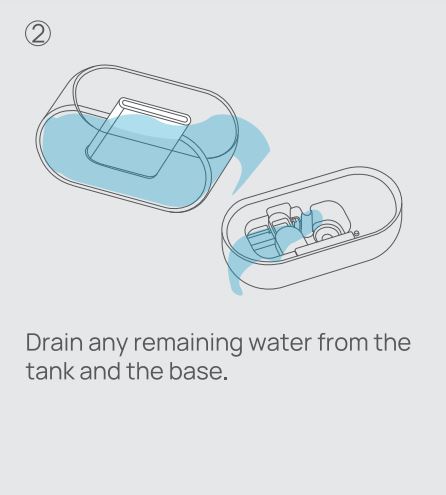 ②

Drain any remaining water from the tank and the base.