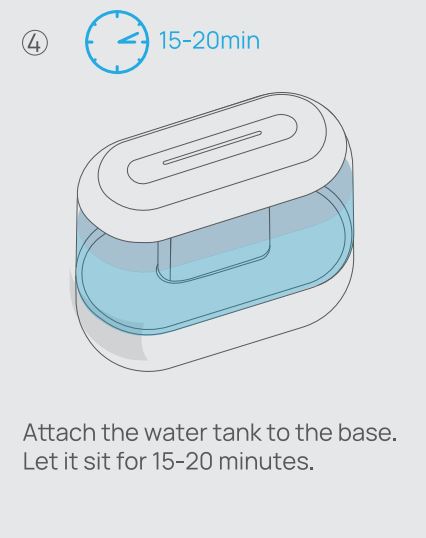 ④ 15-20min

Attach the water tank to the base.
Let it sit for 15-20 minutes.