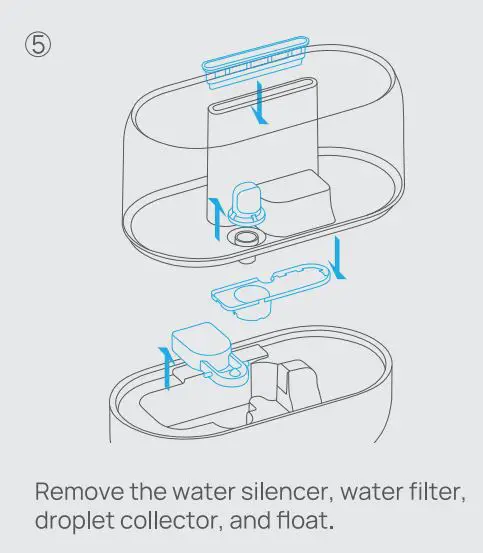 ⑤

Remove the water silencer, water filter, droplet collector, and float.