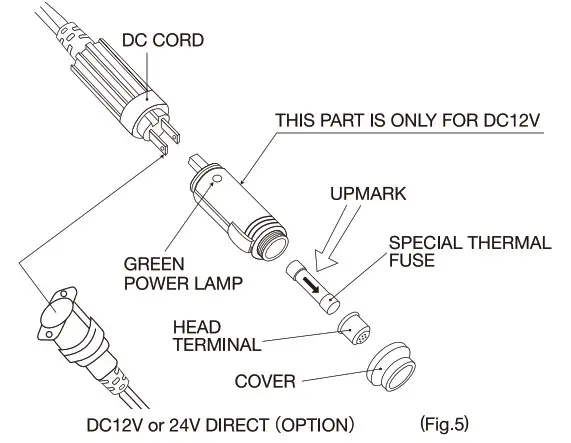 DC CORD

THIS PART IS ONLY FOR DC12V

UPMARK

SPECIAL THERMAL FUSE

GREEN POWER LAMP

HEAD TERMINAL

COVER

DC12V or 24V DIRECT (OPTION)

(Fig.5)