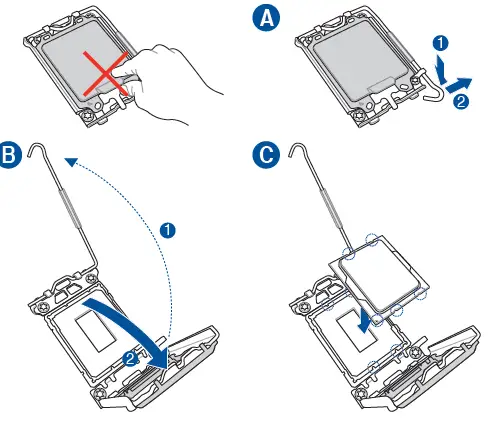 A
1
2
B
1
2
C