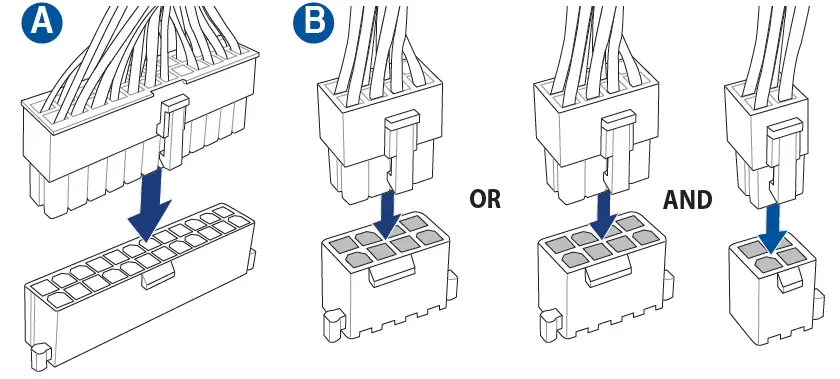 A

B

OR

AND