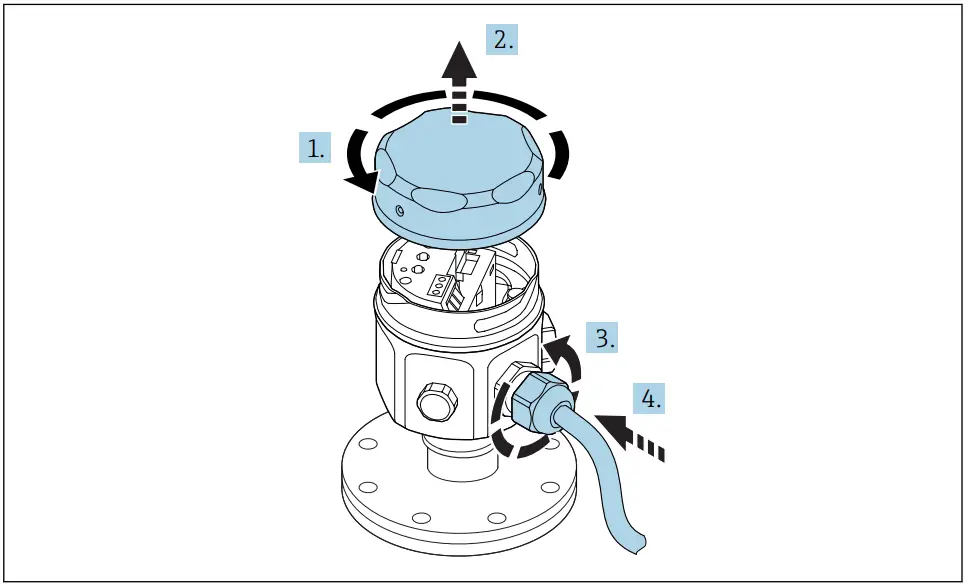 2.

1.

3.

4.