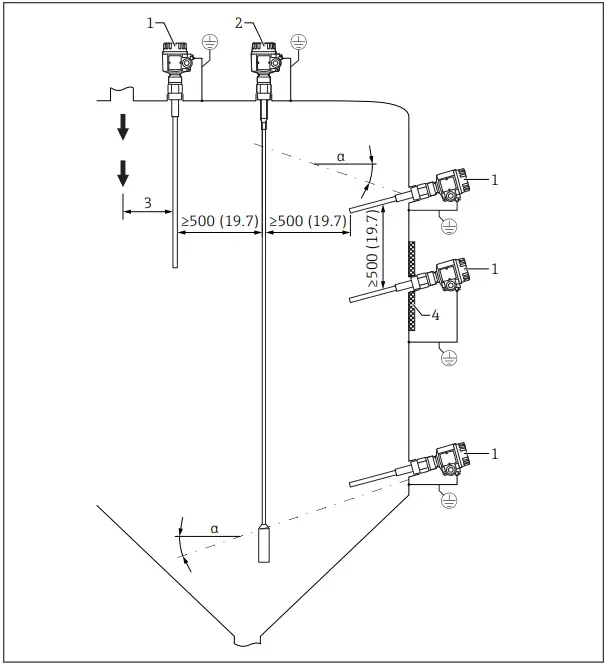 1
2
α
1
3
≥500 (19.7)
≥500 (19.7)
≥500 (19.7)
1
4
1
α