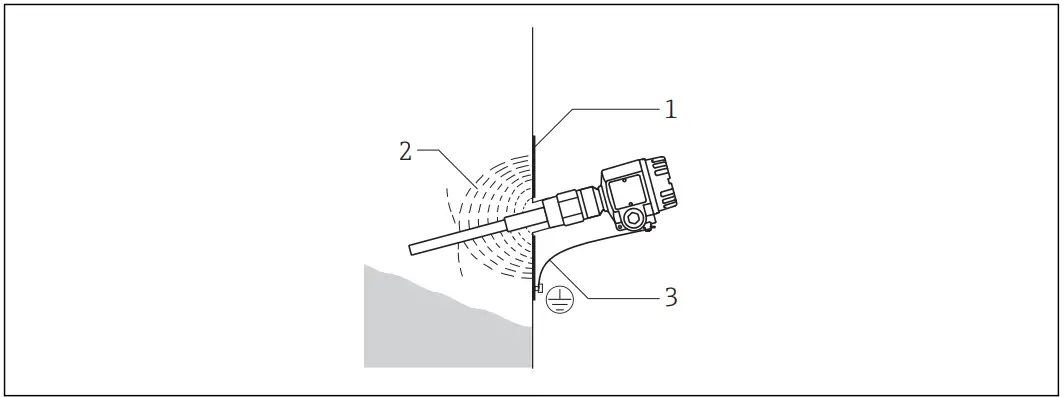 1
2
3