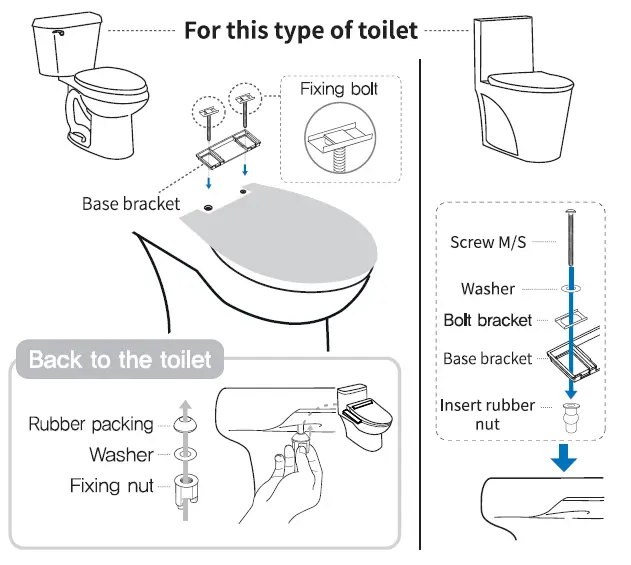 For this type of toilet

Fixing bolt

Base bracket

Back to the toilet

Rubber packing
Washer
Fixing nut

Screw M/S
Washer
Bolt bracket
Base bracket
Insert rubber nut