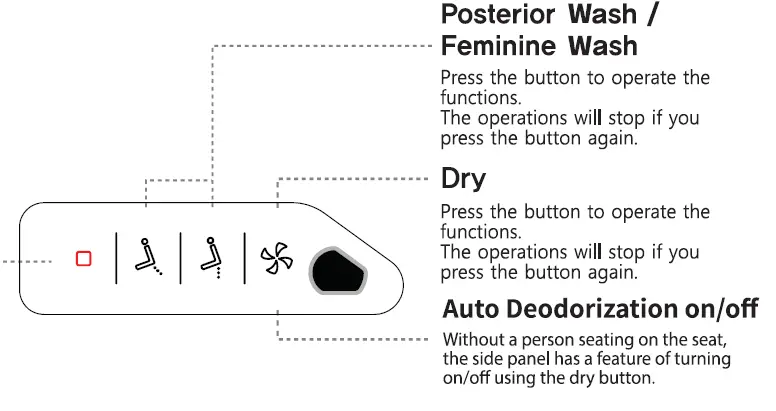 Posterior Wash / Feminine Wash

Press the button to operate the functions.
The operations will stop if you press the button again.

Dry

Press the button to operate the functions.
The operations will stop if you press the button again.

Auto Deodorization on/off

Without a person seating on the seat, the side panel has a feature of turning on/off using the dry button.