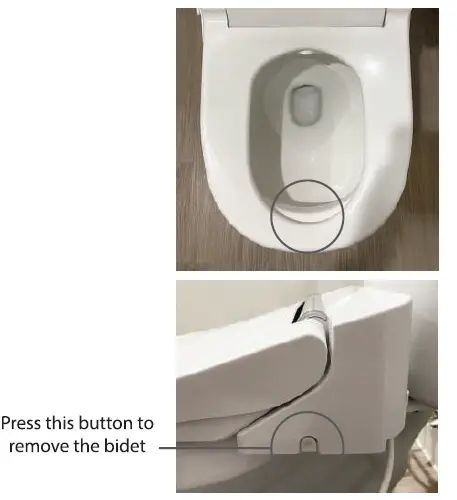 Press this button to remove the bidet