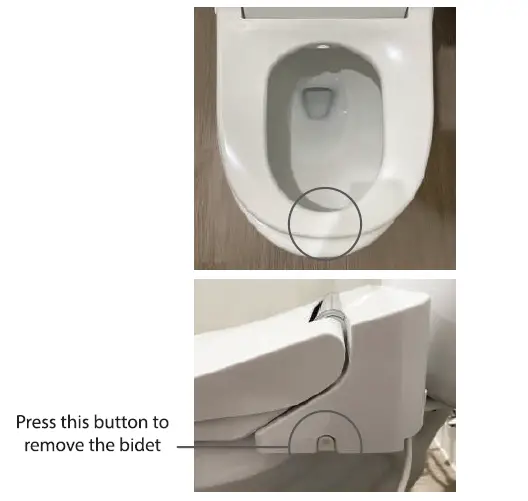 Press this button to remove the bidet