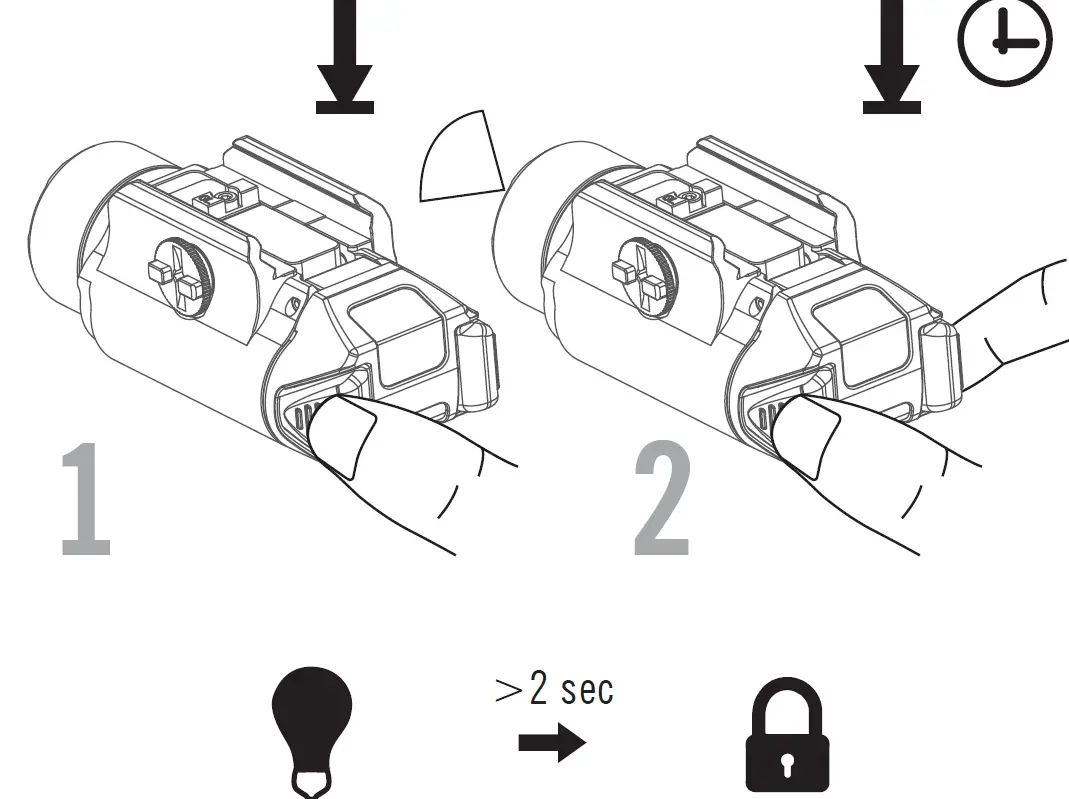 1

2

>2 sec