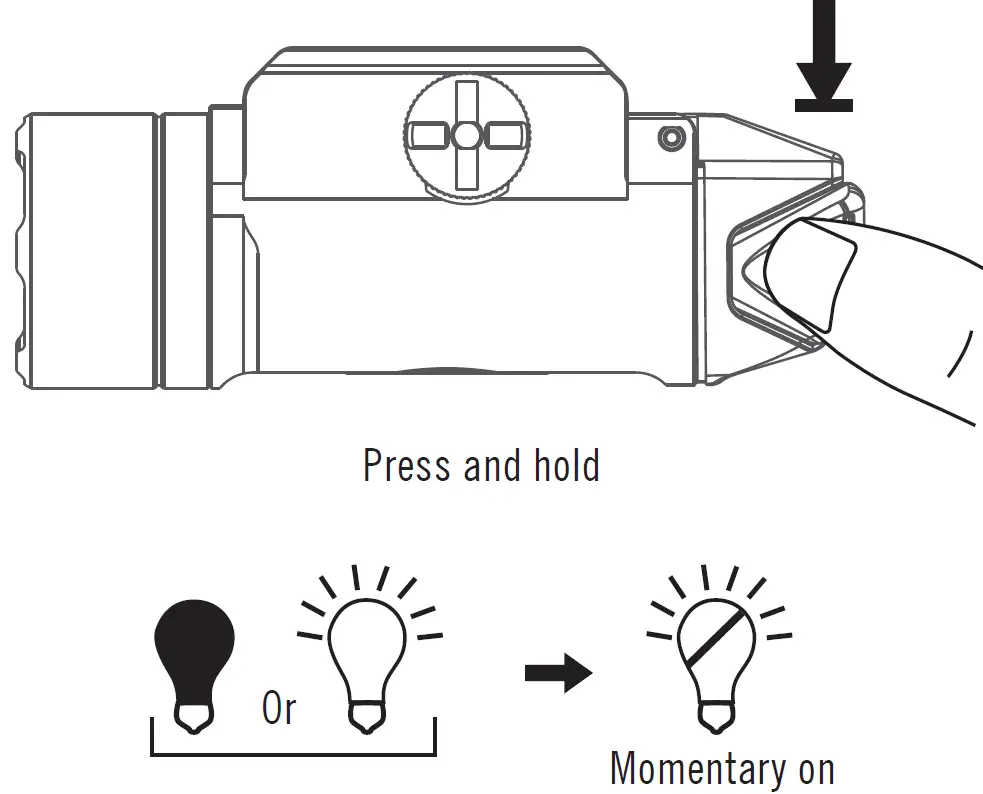 Press and hold

Or

Momentary on