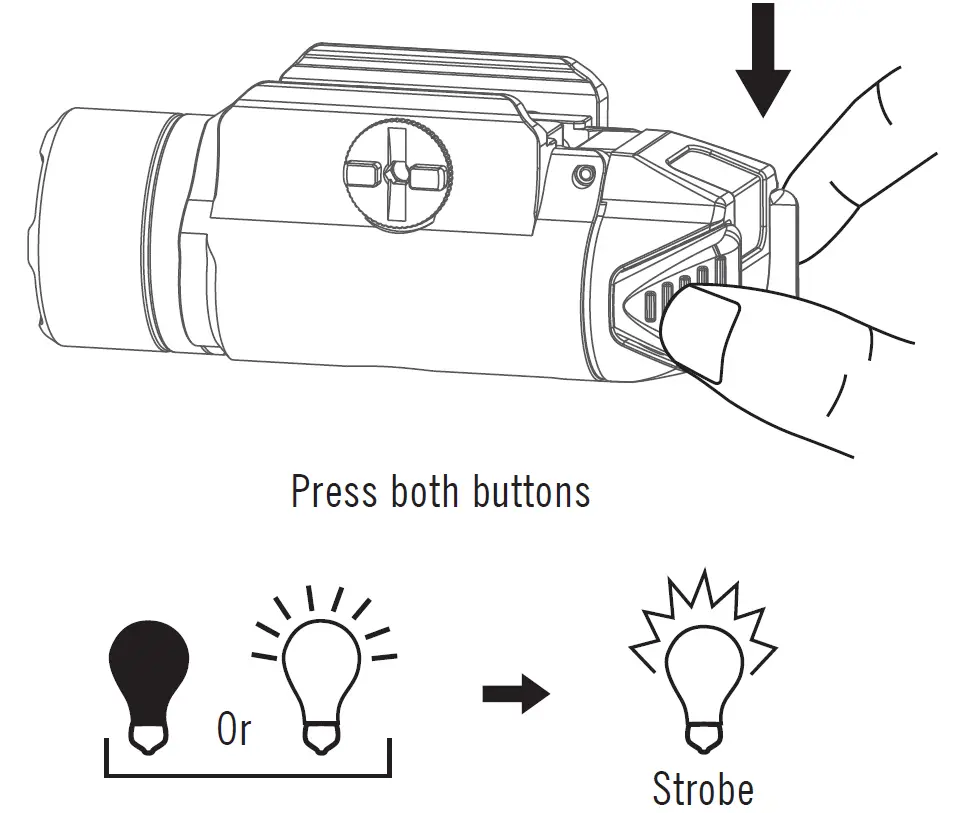 Press both buttons

Or

Strobe