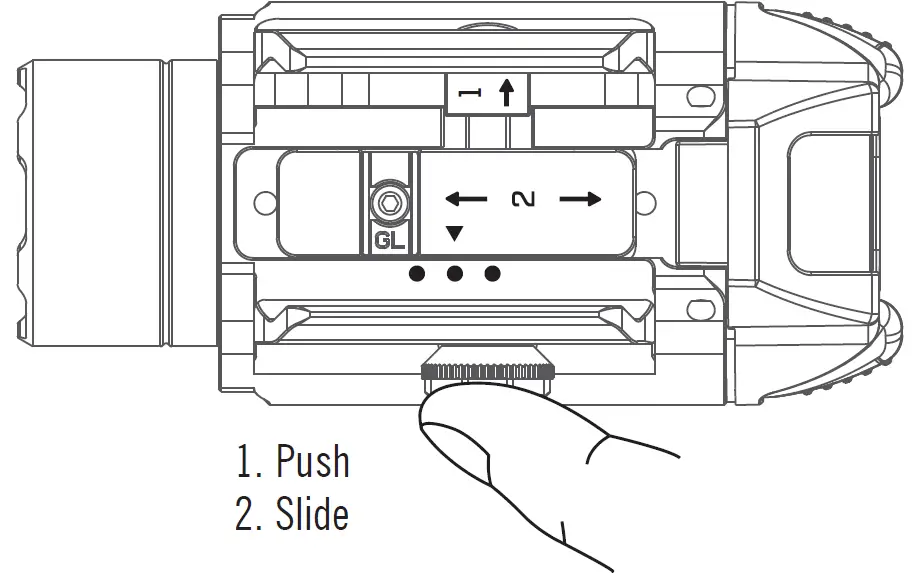 1
2
GL
1. Push
2. Slide