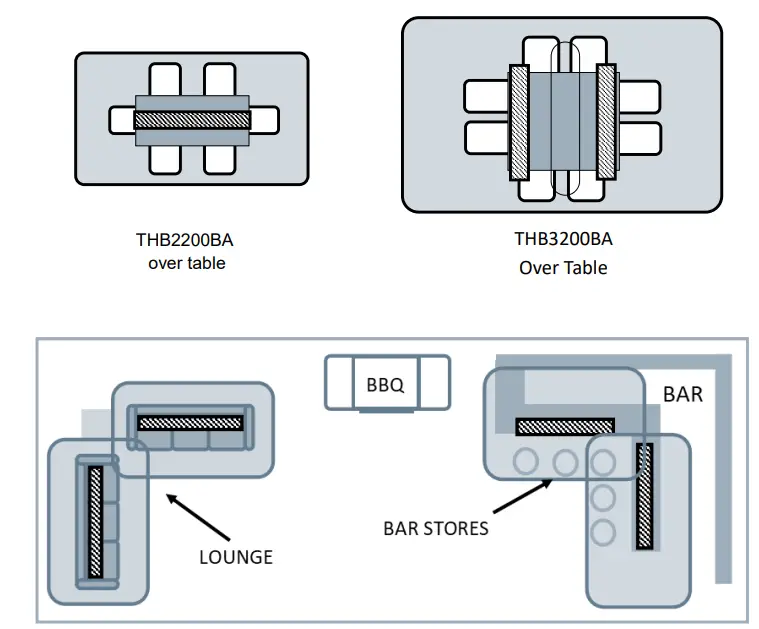 THB2200BA
over table

THB3200BA
Over Table

BBQ

BAR

BAR STORES

LOUNGE