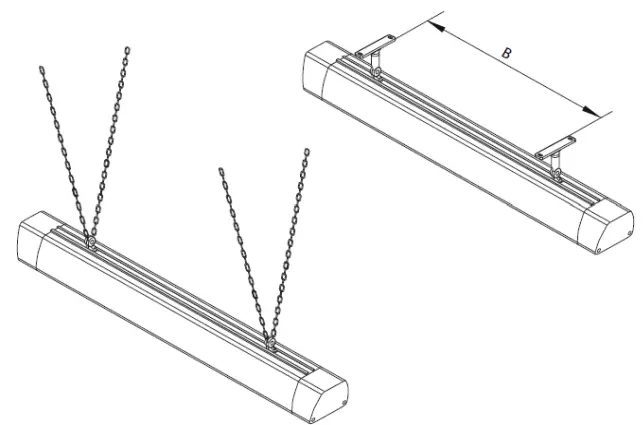 B