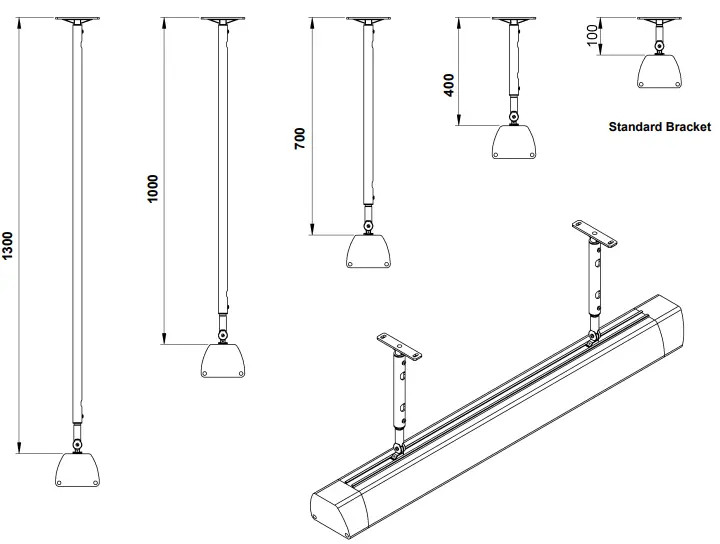 1300

1000

700

400

100

Standard Bracket