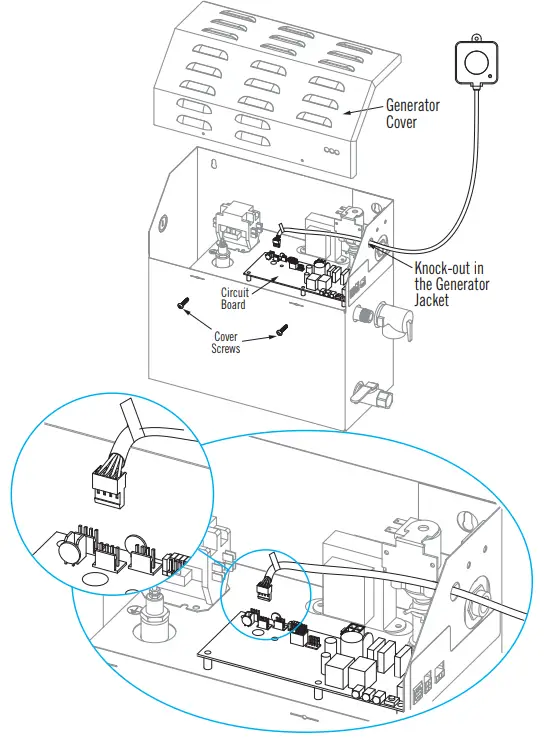 Generator Cover

Knock-out in the Generator Jacket

Circuit Board

Cover Screws