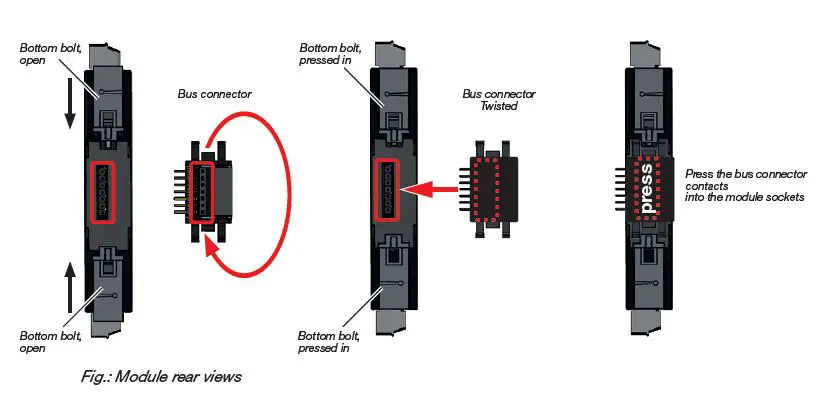 Bottom bolt, open

Bus connector

Bottom bolt, open

Bottom bolt, pressed in

Bus connector Twisted

Bottom bolt, pressed in

press

Press the bus connector contacts into the module sockets

Fig.: Module rear views