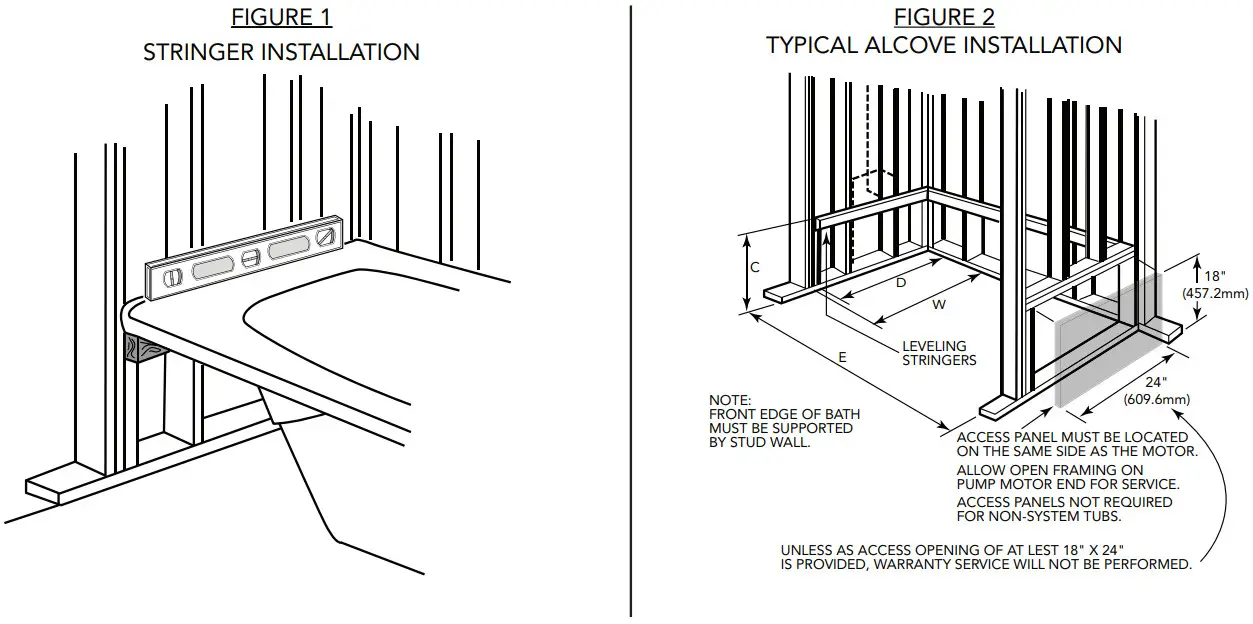 FIGURE 1
STRINGER INSTALLATION

FIGURE 2
TYPICAL ALCOVE INSTALLATION

C

D

W

E

LEVELING STRINGERS

18"
(457.2mm)

24"
(609.6mm)

NOTE:
FRONT EDGE OF BATH MUST BE SUPPORTED BY STUD WALL.

ACCESS PANEL MUST BE LOCATED ON THE SAME SIDE AS THE MOTOR.

ALLOW OPEN FRAMING ON PUMP MOTOR END FOR SERVICE.

ACCESS PANELS NOT REQUIRED FOR NON-SYSTEM TUBS.

UNLESS AS ACCESS OPENING OF AT LEST 18" X 24" IS PROVIDED, WARRANTY SERVICE WILL NOT BE PERFORMED.