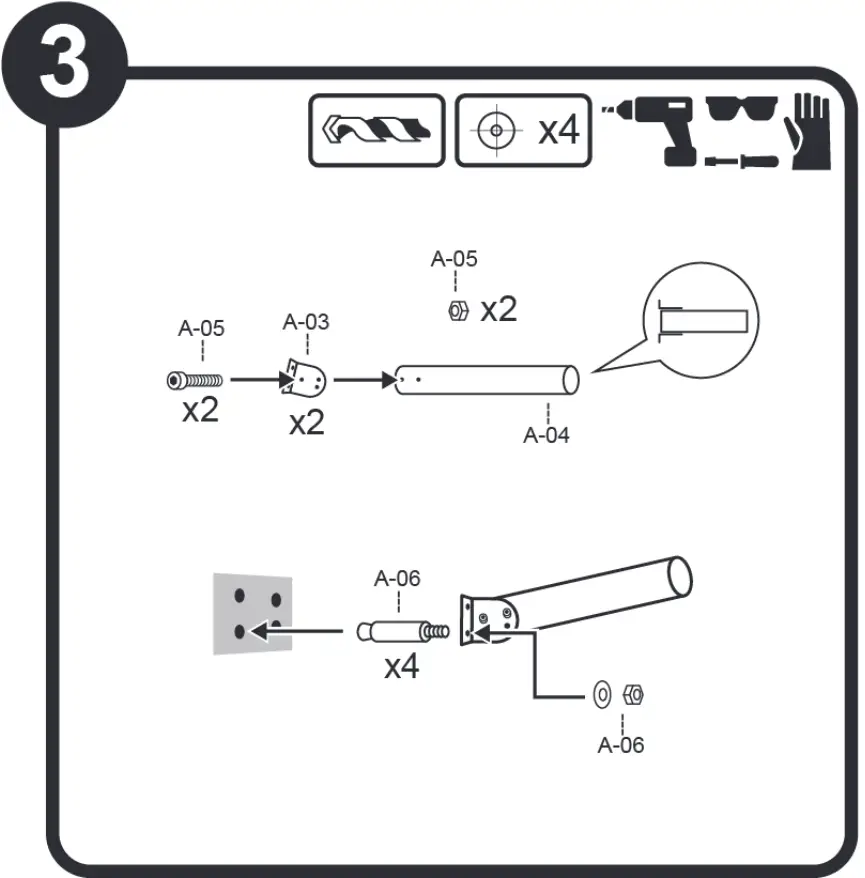 3

x4

A-05

x2

A-05

x2

A-03

x2

A-04

A-06

x4

A-06