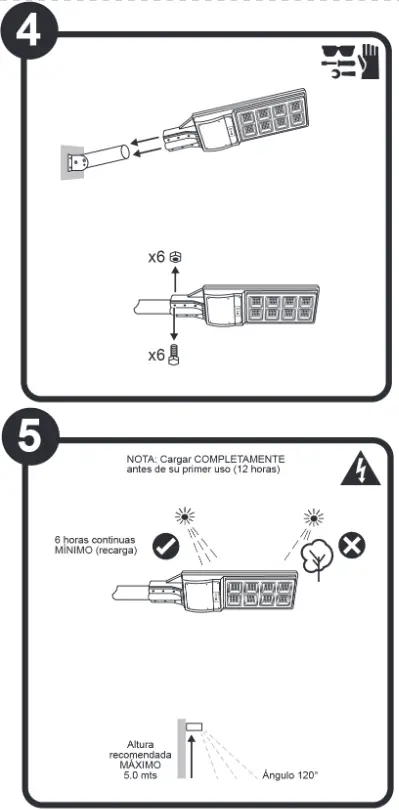 4

x6

x6

5

NOTA: Cargar COMPLETAMENTE antes de su primer uso (12 horas)

6 horas continuas MÍNIMO (recarga)

Altura recomendada MÁXIMO 5.0 mts

Ángulo 120°