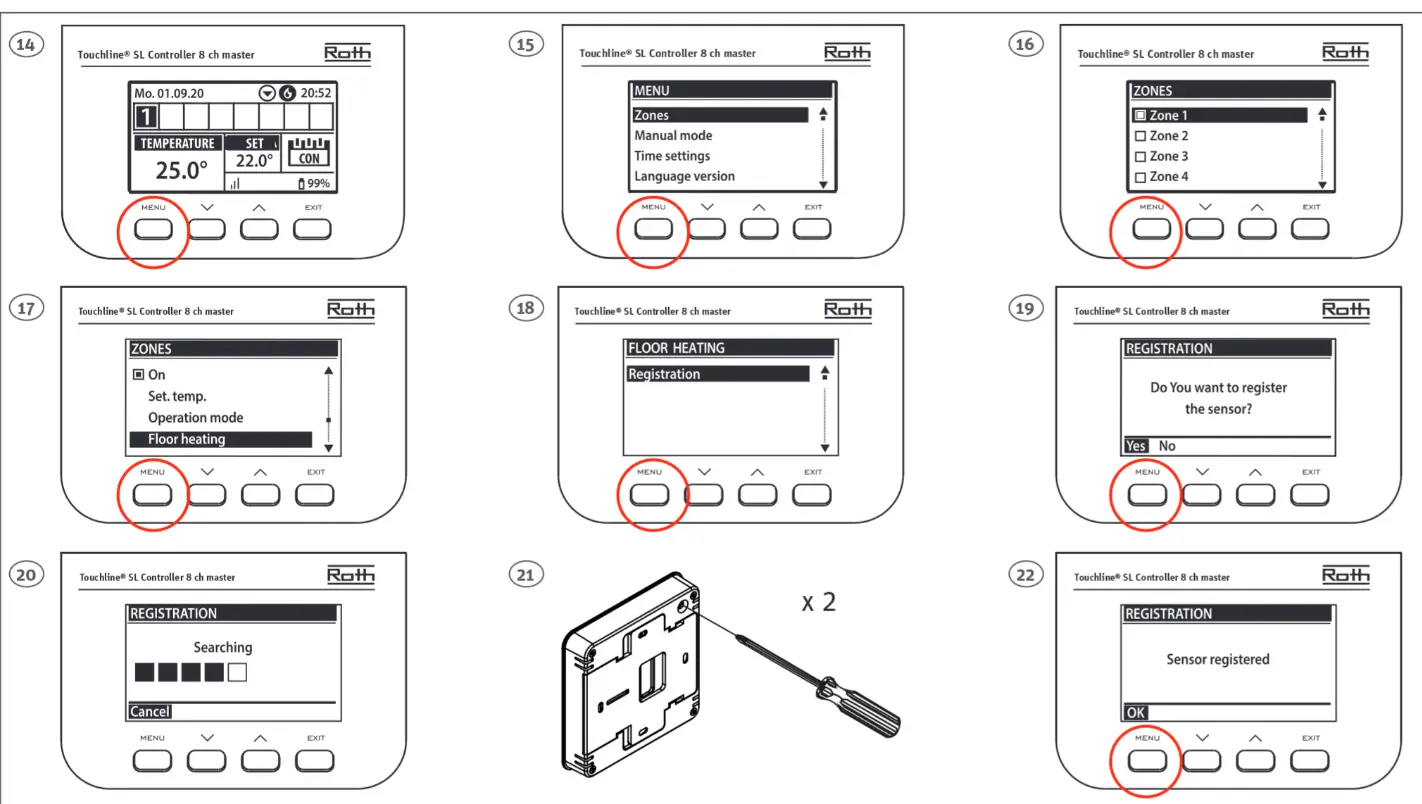 14

Touchline® SL Controller 8 ch master
Roth

Mo. 01.09.20 20:52
1
TEMPERATURE
25.0°
SET
22.0°
CON
99%

MENU EXIT

15

Touchline® SL Controller 8 ch master
Roth

MENU
Zones
Manual mode
Time settings
Language version

MENU EXIT

16

Touchline® SL Controller 8 ch master
Roth

ZONES
Zone 1
Zone 2
Zone 3
Zone 4

MENU EXIT

17

Touchline® SL Controller 8 ch master
Roth

ZONES
On
Set. temp.
Operation mode
Floor heating

MENU EXIT

18

Touchline® SL Controller 8 ch master
Roth

FLOOR HEATING
Registration

MENU EXIT

19

Touchline® SL Controller 8 ch master
Roth

REGISTRATION
Do You want to register the sensor?
Yes No

MENU EXIT

20

Touchline® SL Controller 8 ch master
Roth

REGISTRATION
Searching
Cancel

MENU EXIT

21

x 2

22

Touchline® SL Controller 8 ch master
Roth

REGISTRATION
Sensor registered
OK

MENU EXIT