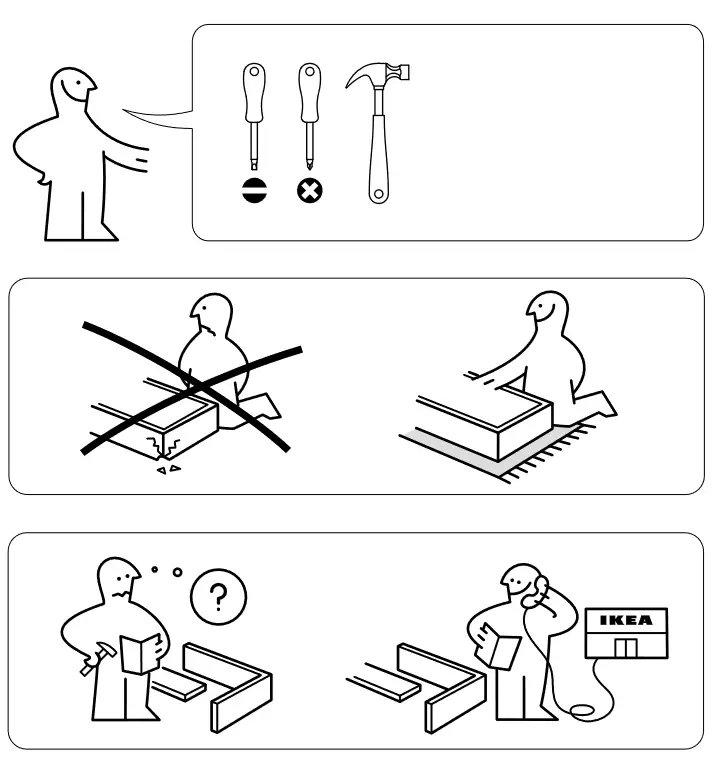 ?

IKEA