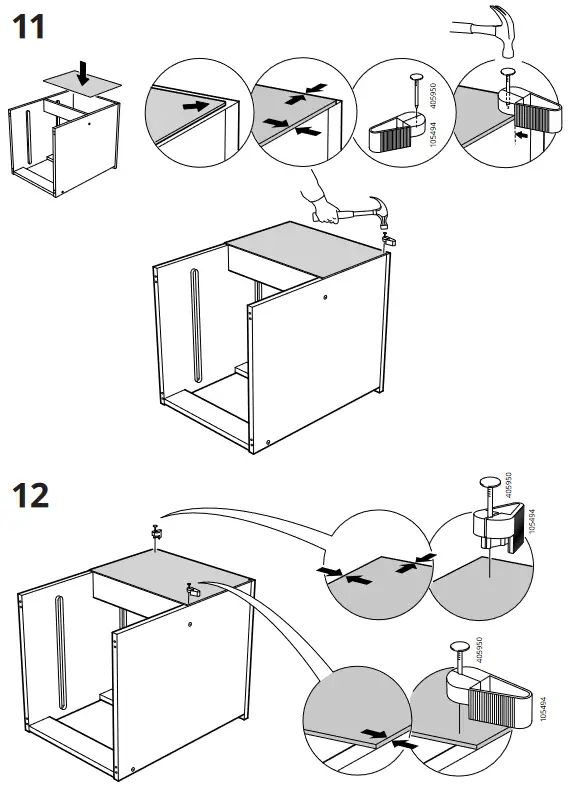 11

405950

105494

12

405950

105494

405950

105494