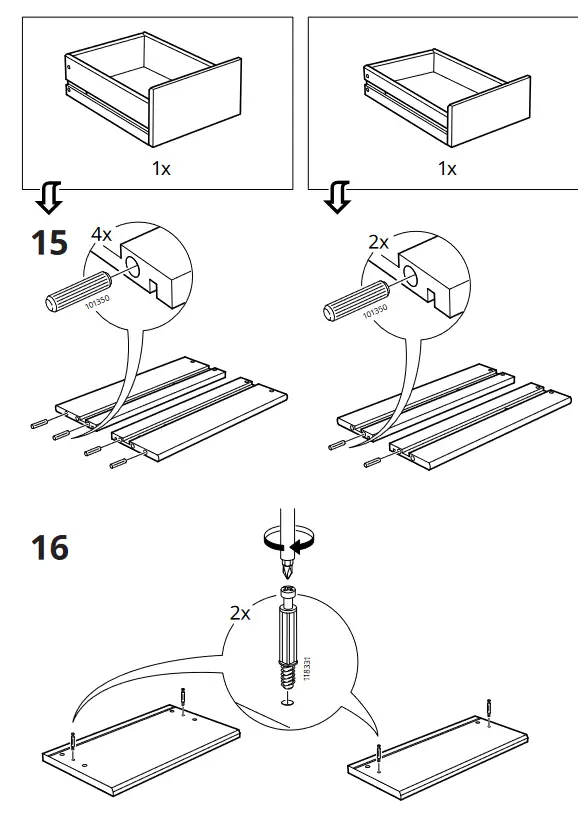 1x

1x

15

4x

101350

2x

101350

16

2x

118331