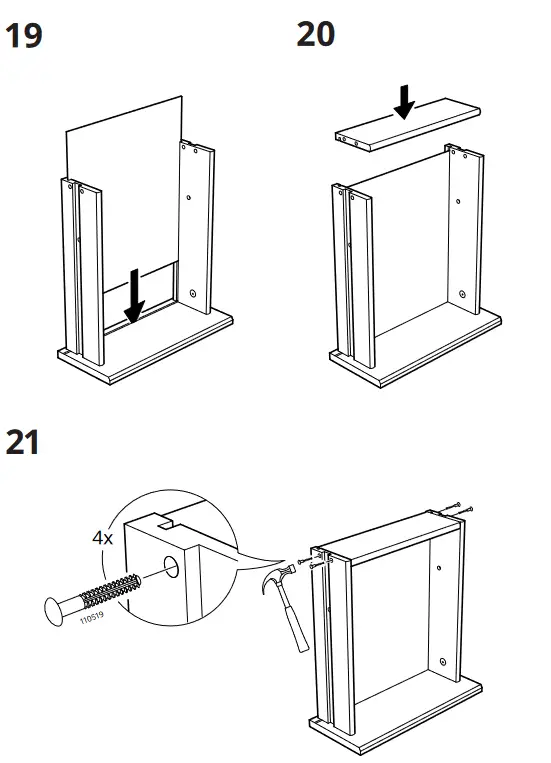 19

20

21

4x

110519