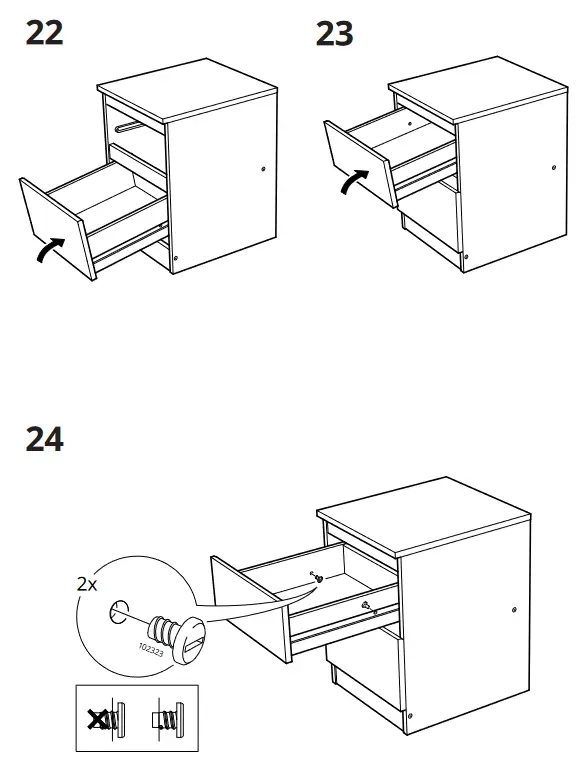 22

23

24

2x

102323