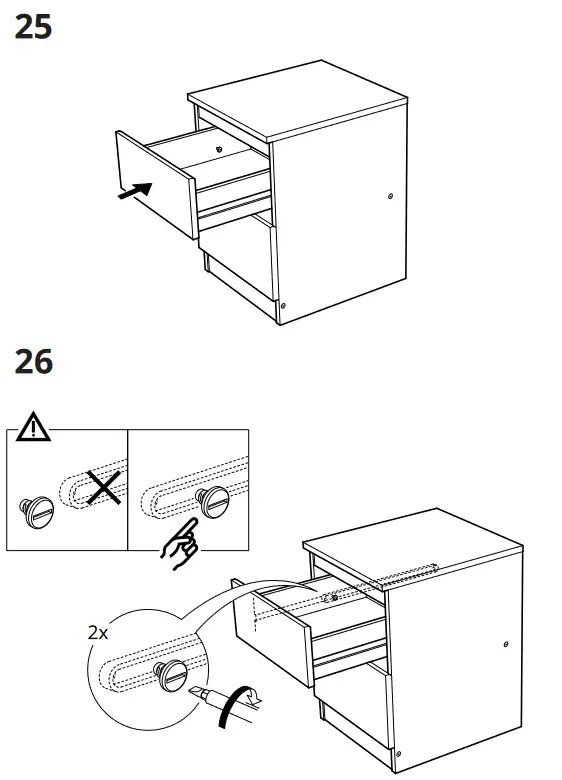 25

26

2x