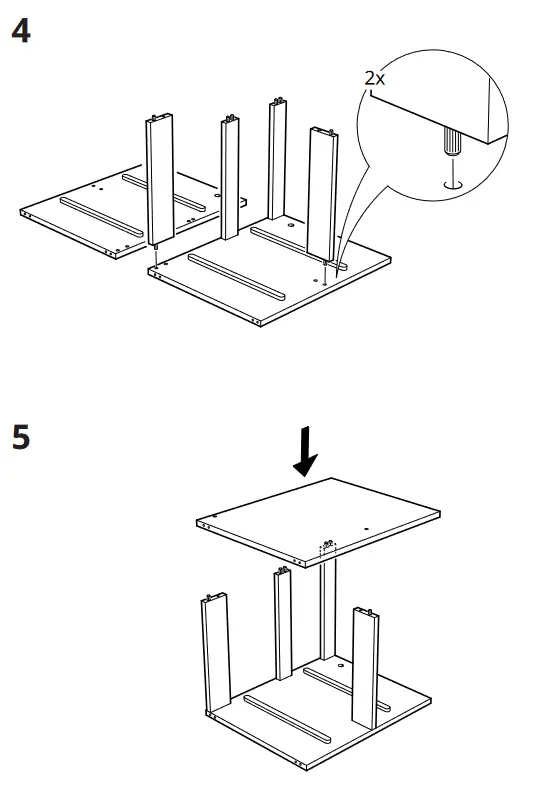 4

2x

5