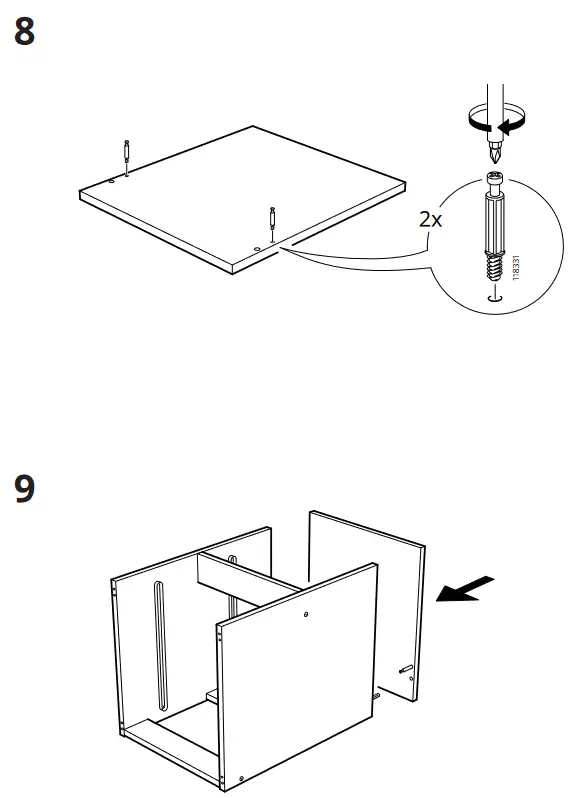 8

2x

118331

9