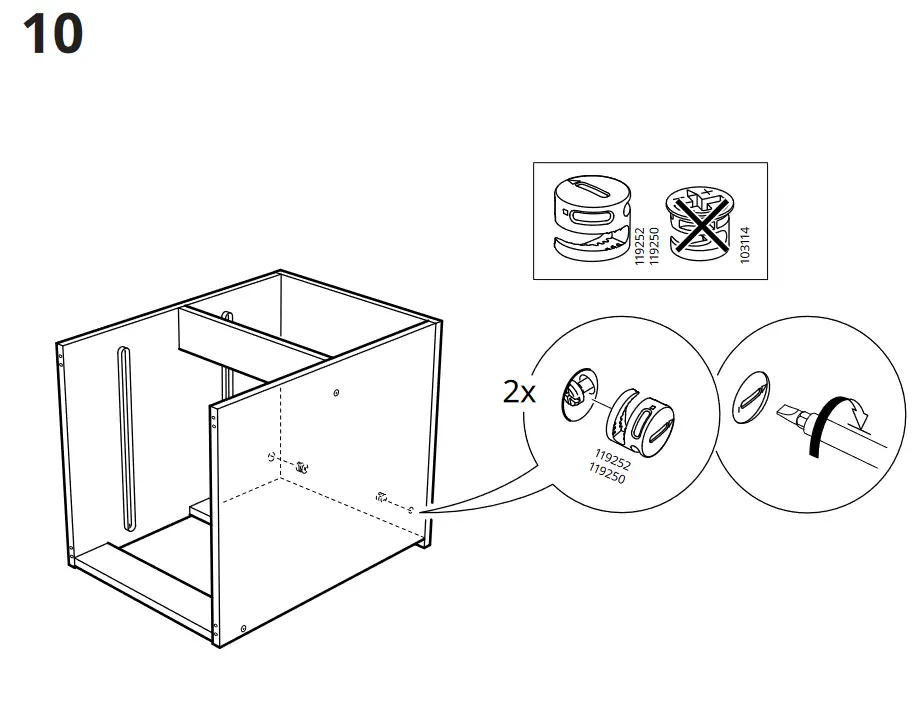 10

119252
119250

103114

2x

119252
119250